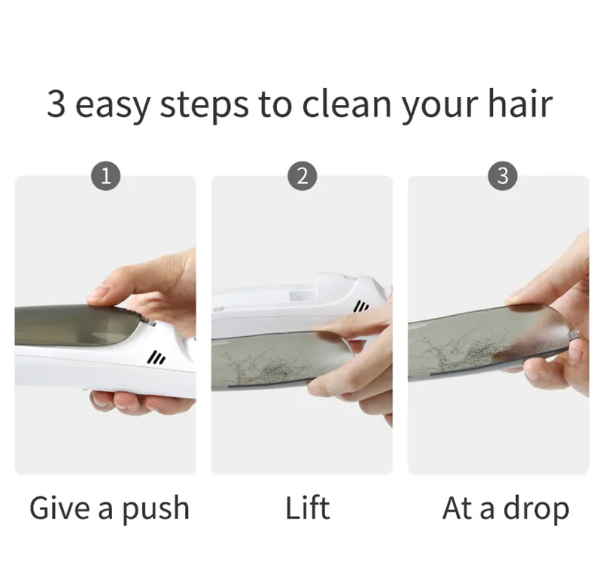 3 easy steps to clean your hair

1

Give a push

2

Lift

3

At a drop